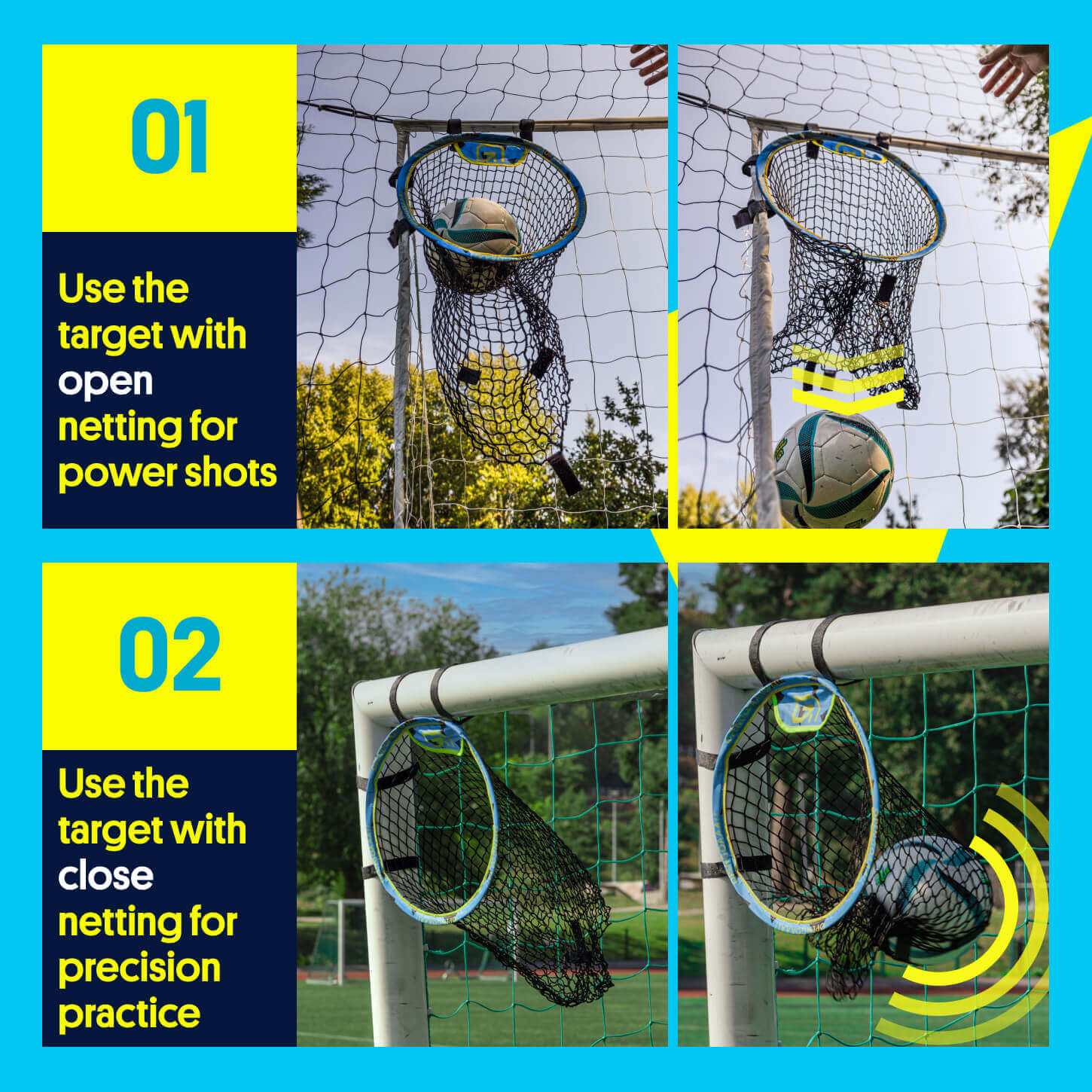 01

Use the target with open netting for power shots

02

Use the target with close netting for precision practice